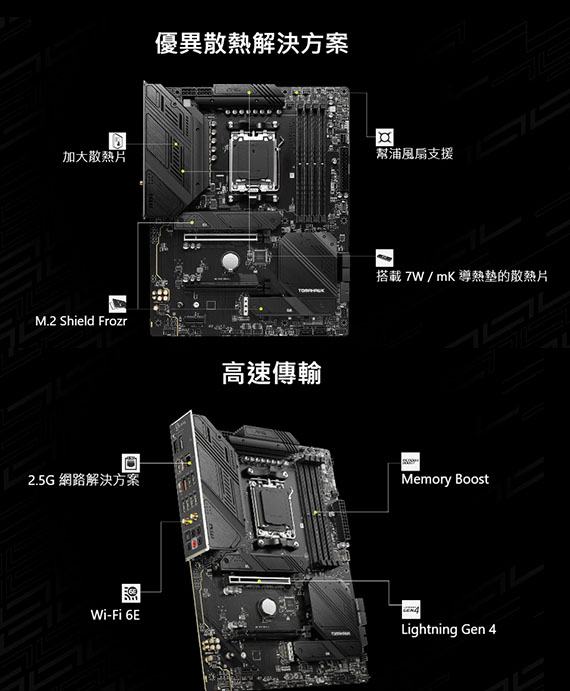 優異散熱解決方案

加大散熱片

幫浦風扇支援

搭載 7W / mK 導熱墊的散熱片

M.2 Shield Frozr

TOMAHAWK

高速傳輸

2.5G 網路解決方案

Memory Boost

Wi-Fi 6E

Lightning Gen 4

TOMAHAWK