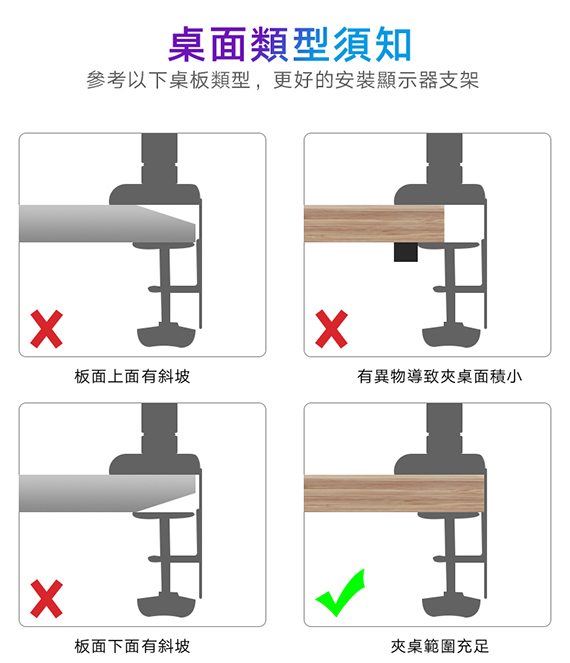 桌面類型須知

參考以下桌板類型，更好的安裝顯示器支架

板面上面有斜坡

有異物導致夾桌面積小

板面下面有斜坡

夾桌範圍充足