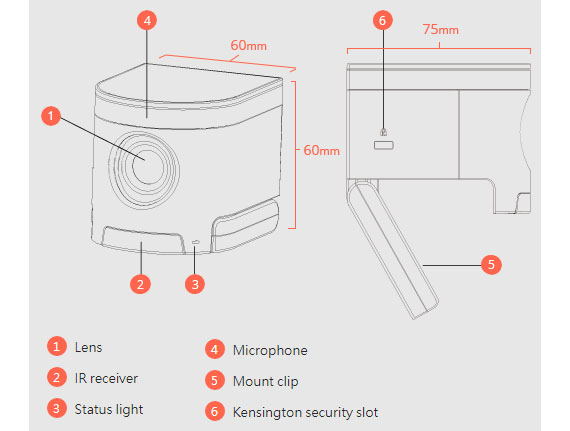 4

60mm

1

60mm

2

3

6

75mm

5

1 Lens

2 IR receiver

3 Status light

4 Microphone

5 Mount clip

6 Kensington security slot