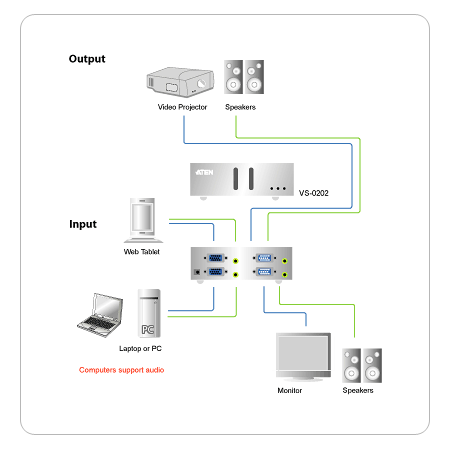 Output

Video Projector

Speakers

ATEN

VS-0202

Input

Web Tablet

PC

Laptop or PC

Computers support audio

Monitor

Speakers