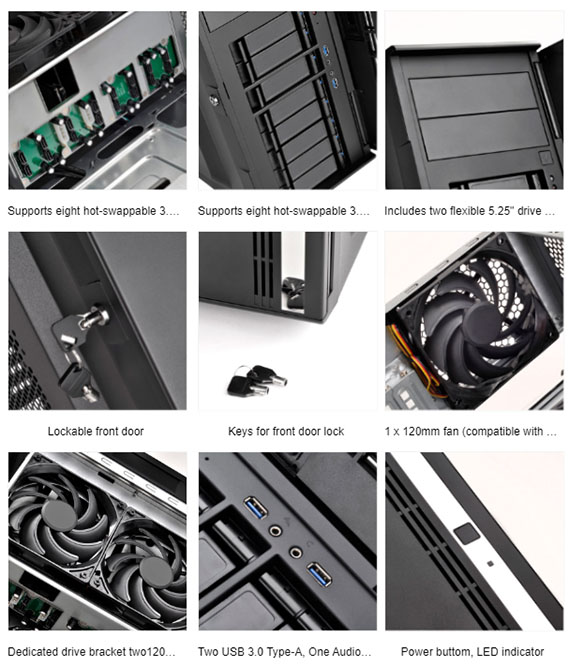 Supports eight hot-swappable 3....

Supports eight hot-swappable 3....

Includes two flexible 5.25" drive ...

Lockable front door

Keys for front door lock

1 x 120mm fan (compatible with ...

Dedicated drive bracket two120...

Two USB 3.0 Type-A, One Audio...

Power buttom, LED indicator