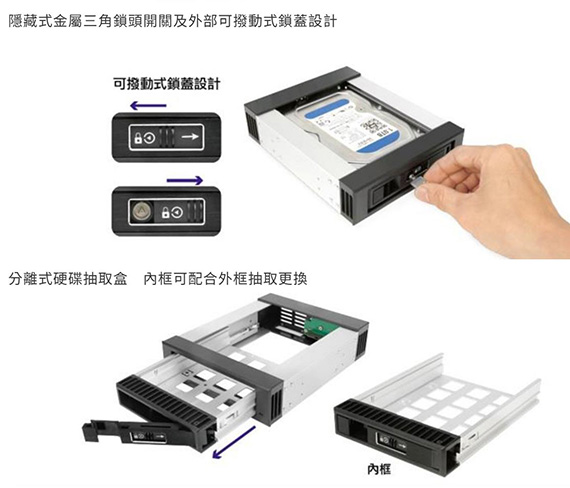 隱藏式金屬三角鎖頭開關及外部可撥動式鎖蓋設計

可撥動式鎖蓋設計

分離式硬碟抽取盒　內框可配合外框抽取更換

內框