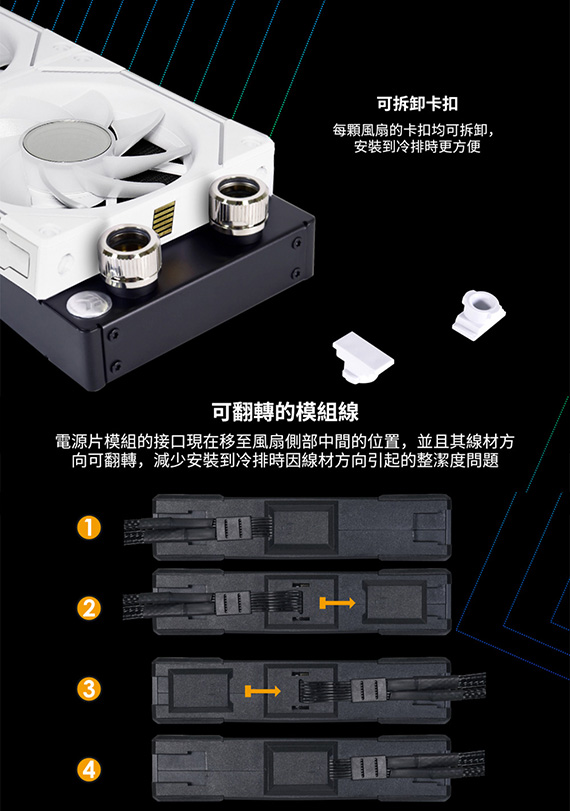 可拆卸卡扣

每顆風扇的卡扣均可拆卸，安裝到冷排時更方便

可翻轉的模組線

電源片模組的接口現在移至風扇側部中間的位置，並且其線材方向可翻轉，減少安裝到冷排時因線材方向引起的整潔度問題

1

2

3

4