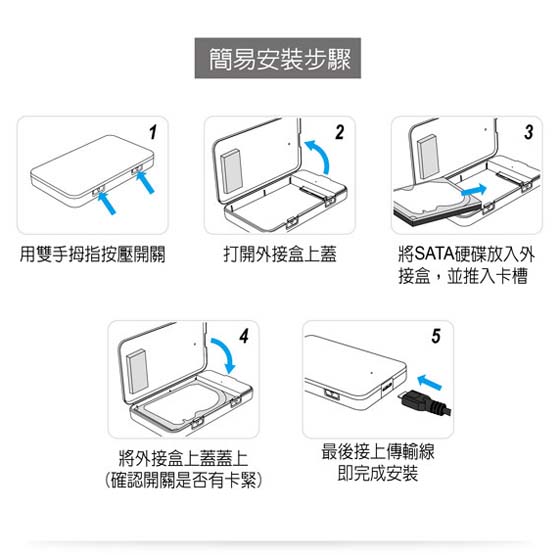 簡易安裝步驟

1

用雙手拇指按壓開關

2

打開外接盒上蓋

3

將SATA硬碟放入外接盒，並推入卡槽

4

將外接盒上蓋蓋上
(確認開關是否有卡緊)

5

最後接上傳輸線
即完成安裝