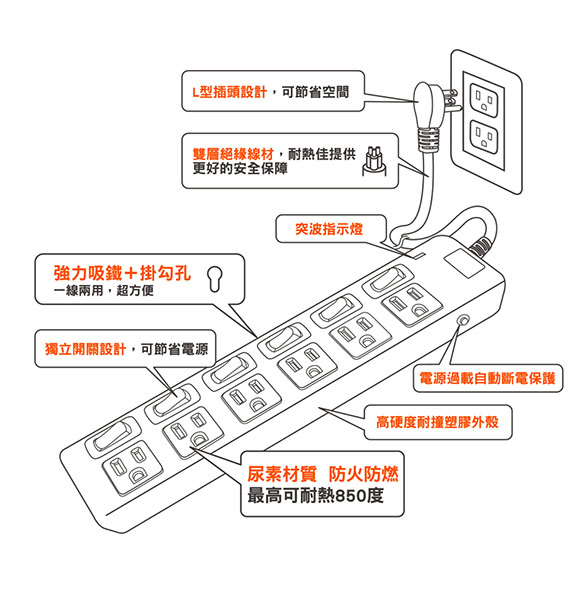 L型插頭設計，可節省空間

雙層絕緣線材，耐熱佳提供更好的安全保障

突波指示燈

強力吸鐵＋掛勾孔
一線兩用，超方便

獨立開關設計，可節省電源

電源過載自動斷電保護

高硬度耐撞塑膠外殼

尿素材質 防火防燃
最高可耐熱850度