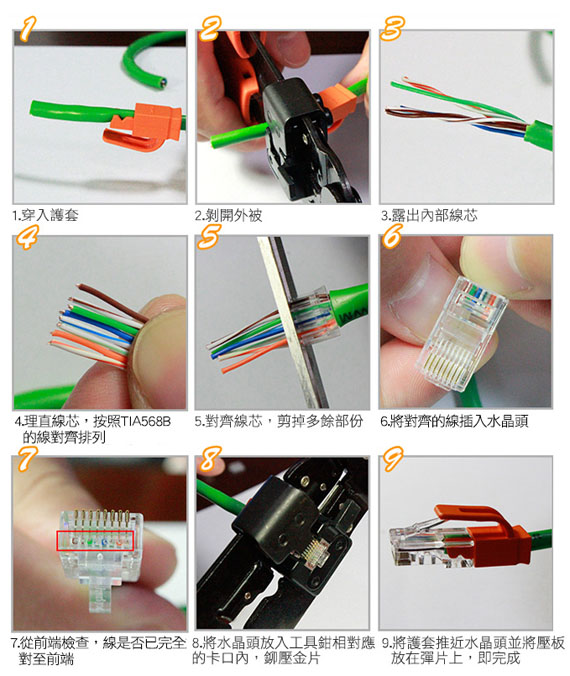 1

1.穿入護套

2

2.剝開外被

3

3.露出內部線芯

4

4.理直線芯，按照TIA568B的線對齊排列

5

5.對齊線芯，剪掉多餘部份

6

6.將對齊的線插入水晶頭

7

7.從前端檢查，線是否已完全對至前端

8

8.將水晶頭放入工具鉗相對應的卡口內，鉚壓金片

9

9.將護套推近水晶頭並將壓板放在彈片上，即完成