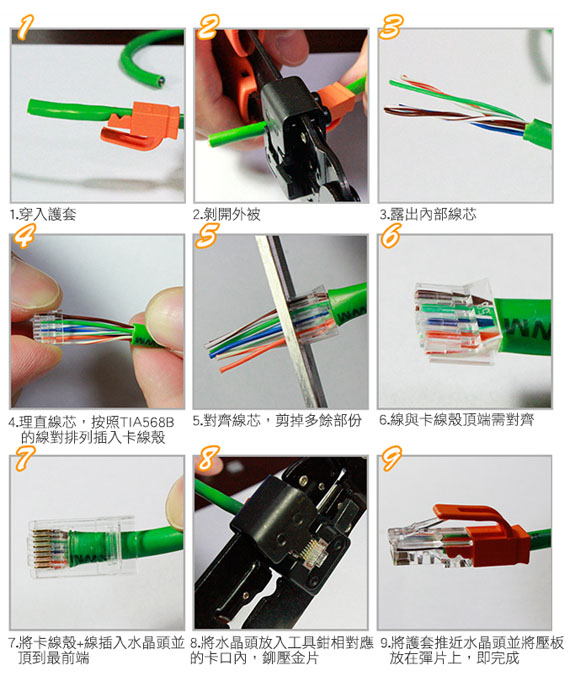 1

2

3

1.穿入護套

2.剝開外被

3.露出內部線芯

4

5

6

4.理直線芯，按照TIA568B的線對排列插入卡線殼

5.對齊線芯，剪掉多餘部份

6.線與卡線殼頂端需對齊

7

8

9

7.將卡線殼+線插入水晶頭並頂到最前端

8.將水晶頭放入工具鉗相對應的卡口內，鉚壓金片

9.將護套推近水晶頭並將壓板放在彈片上，即完成