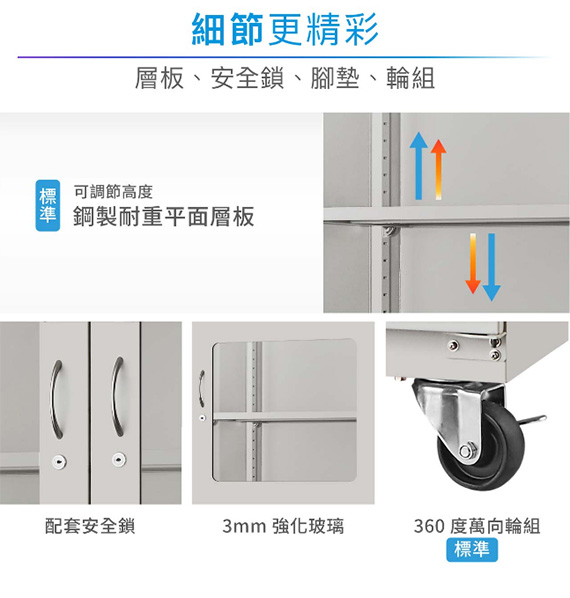 細節更精彩

層板、安全鎖、腳墊、輪組

標準

可調節高度

鋼製耐重平面層板

配套安全鎖

3mm 強化玻璃

360 度萬向輪組

標準