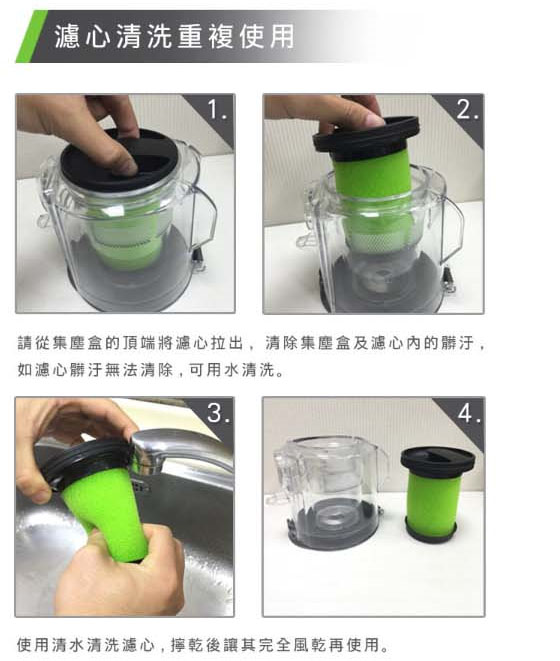 濾心清洗重複使用

1.

2.

請從集塵盒的頂端將濾心拉出，清除集塵盒及濾心內的髒汙，如濾心髒汙無法清除，可用水清洗。

3.

4.

使用清水清洗濾心，擰乾後讓其完全風乾再使用。