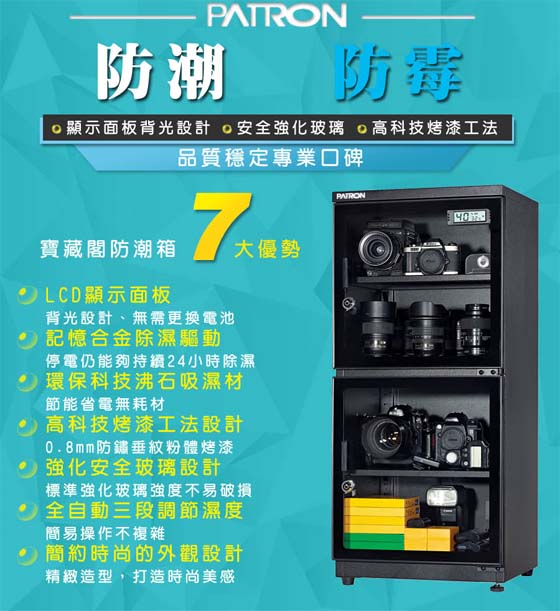 PATRON

防潮 防霉

顯示面板背光設計 安全強化玻璃 高科技烤漆工法

品質穩定專業口碑

寶藏閣防潮箱 7 大優勢

LCD顯示面板
背光設計、無需更換電池

記憶合金除濕驅動
停電仍能夠持續24小時除濕

環保科技沸石吸濕材
節能省電無耗材

高科技烤漆工法設計
0.8mm防鏽垂紋粉體烤漆

強化安全玻璃設計
標準強化玻璃強度不易破損

全自動三段調節濕度
簡易操作不複雜

簡約時尚的外觀設計
精緻造型，打造時尚美感

PATRON

40