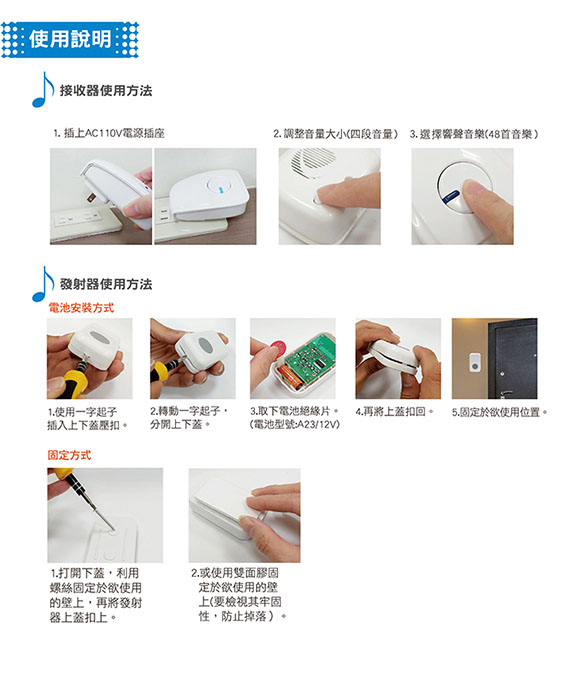 使用說明

接收器使用方法

1. 插上AC110V電源插座

2. 調整音量大小(四段音量)

3. 選擇響聲音樂(48首音樂)

發射器使用方法

電池安裝方式

1.使用一字起子插入上下蓋壓扣。

2.轉動一字起子，分開上下蓋。

3.取下電池絕緣片。(電池型號:A23/12V)

4.再將上蓋扣回。

5.固定於欲使用位置。

固定方式

1.打開下蓋，利用螺絲固定於欲使用的壁上，再將發射器上蓋扣上。

2.或使用雙面膠固定於欲使用的壁上(要檢視其牢固性，防止掉落)。