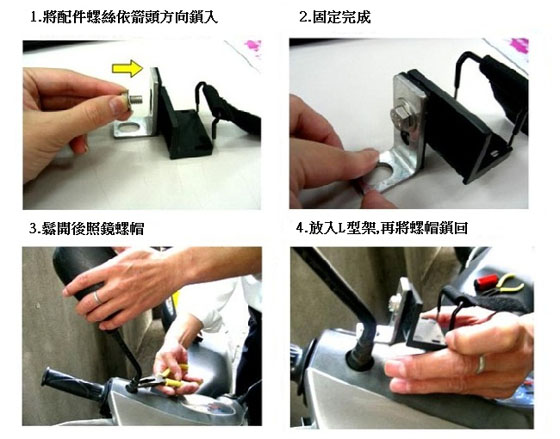 1.將配件螺絲依箭頭方向鎖入

2.固定完成

3.鬆開後照鏡螺帽

4.放入L型架,再將螺帽鎖回