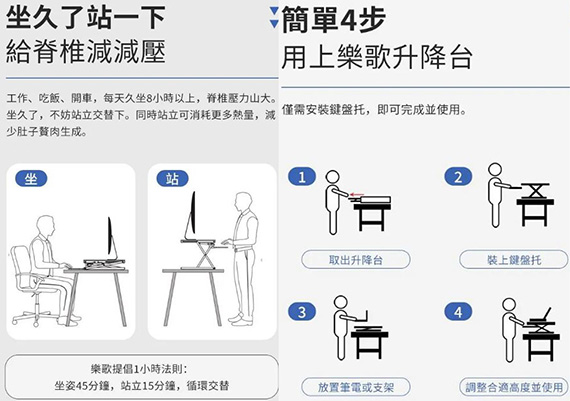 坐久了站一下
給脊椎減減壓

工作、吃飯、開車，每天久坐8小時以上，脊椎壓力山大。坐久了，不妨站立交替下。同時站立可消耗更多熱量，減少肚子贅肉生成。

坐

站

樂歌提倡1小時法則：
坐姿45分鐘，站立15分鐘，循環交替

簡單4步
用上樂歌升降台

僅需安裝鍵盤托，即可完成並使用。

1
取出升降台

2
裝上鍵盤托

3
放置筆電或支架

4
調整合適高度並使用