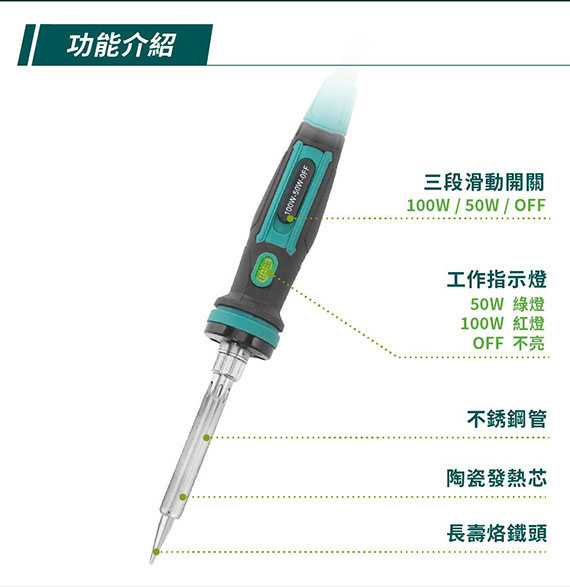 功能介紹

100W-50W-OFF

三段滑動開關
100W / 50W / OFF

工作指示燈
50W 綠燈
100W 紅燈
OFF 不亮

不銹鋼管

陶瓷發熱芯

長壽烙鐵頭