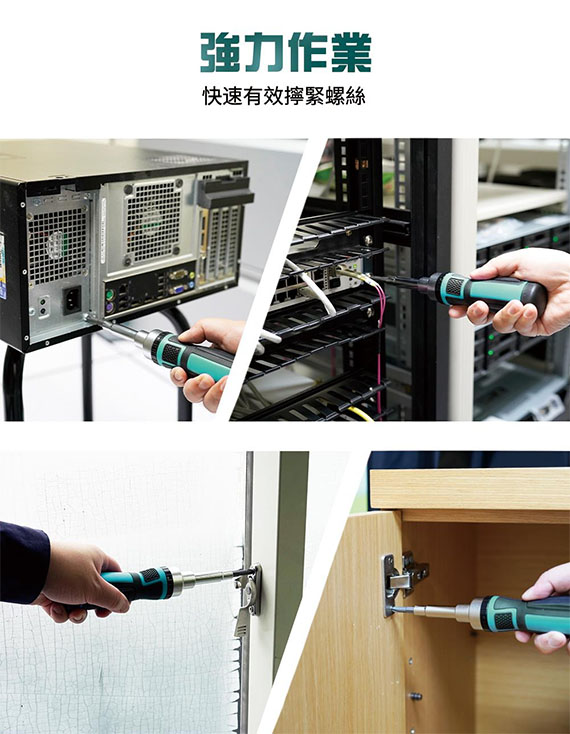 強力作業

快速有效擰緊螺絲