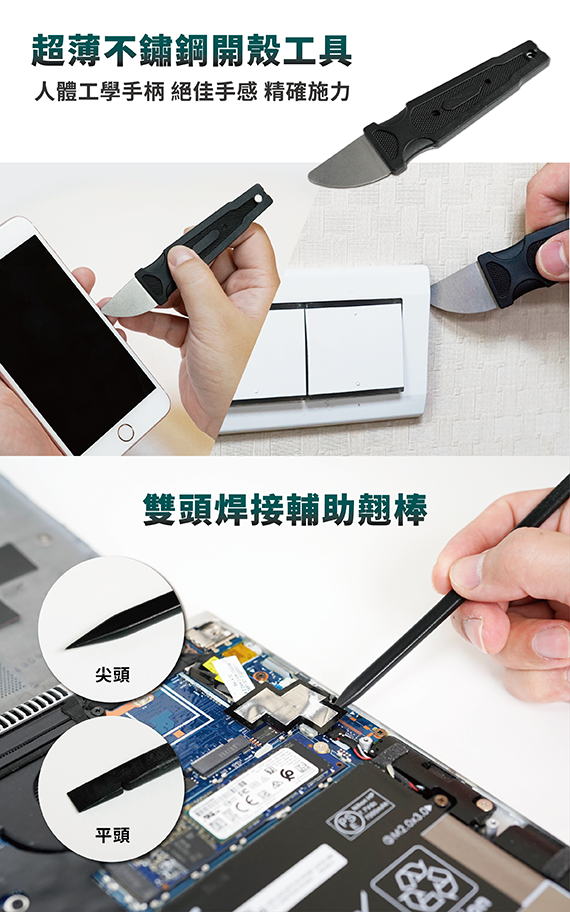 超薄不鏽鋼開殼工具
人體工學手柄 絕佳手感 精確施力

雙頭焊接輔助翹棒

尖頭

平頭